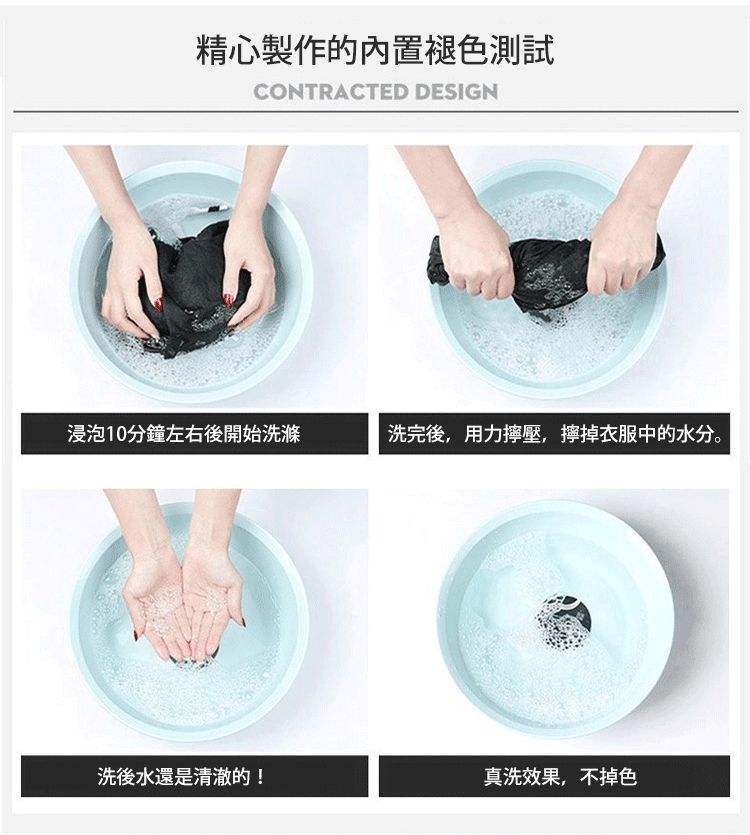 精心製作的內置褪色測試

CONTRACTED DESIGN

浸泡10分鐘左右後開始洗滌

洗完後，用力擰壓，擰掉衣服中的水分。

洗後水還是清澈的！

真洗效果，不掉色